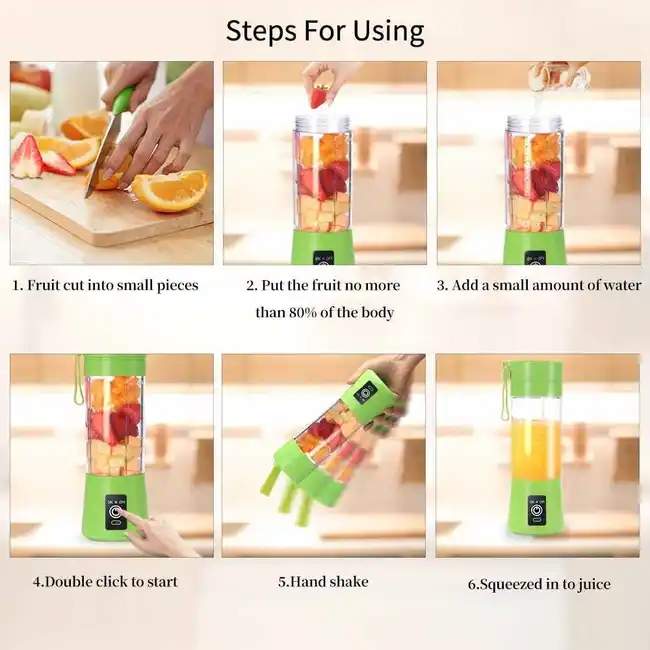 Steps For Using

1. Fruit cut into small pieces

2. Put the fruit no more than 80% of the body

3. Add a small amount of water

4.Double click to start

5.Hand shake

6.Squeezed in to juice